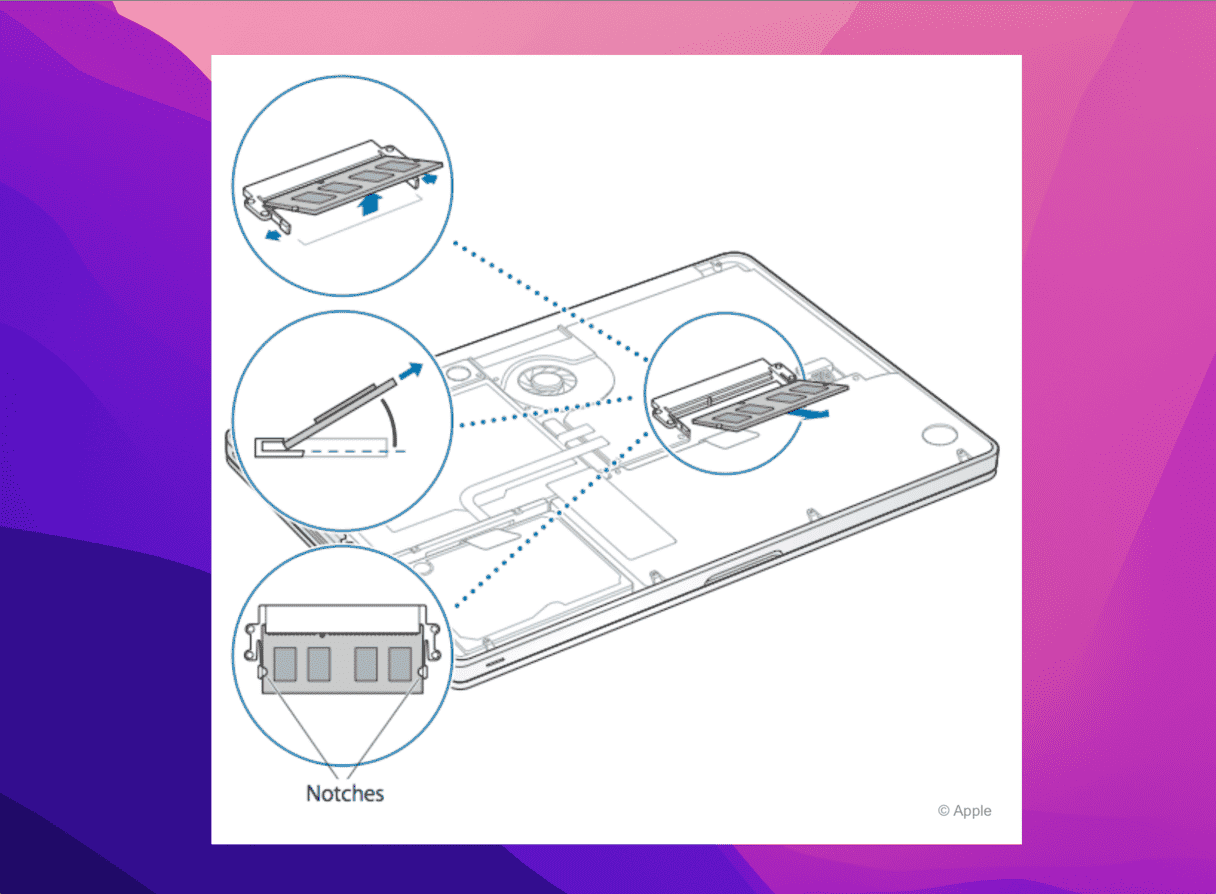 Notches

© Apple