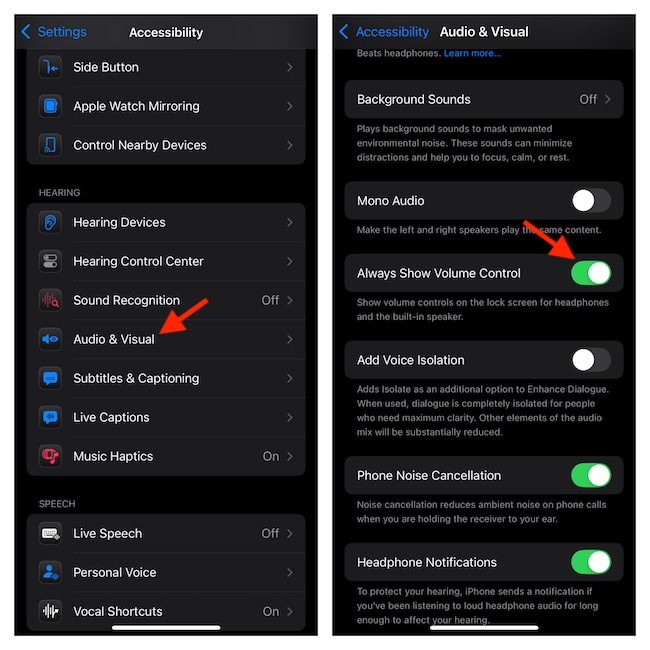 Settings Accessibility

Side Button

Apple Watch Mirroring

Control Nearby Devices

HEARING

Hearing Devices

Hearing Control Center

Sound Recognition Off

Audio & Visual

Subtitles & Captioning

Live Captions

Music Haptics On

SPEECH

Live Speech Off

Personal Voice

Vocal Shortcuts On

Accessibility Audio & Visual

Beats headphones. Learn more...

Background Sounds Off

Plays background sounds to mask unwanted environmental noise. These sounds can minimize distractions and help you to focus, calm, or rest.

Mono Audio

Make the left and right speakers play the same content.

Always Show Volume Control

Show volume controls on the lock screen for headphones and the built-in speaker.

Add Voice Isolation

Adds Isolate as an additional option to Enhance Dialogue. When used, dialogue is completely isolated for people who need maximum clarity. Other elements of the audio mix will be substantially reduced.

Phone Noise Cancellation

Noise cancellation reduces ambient noise on phone calls when you are holding the receiver to your ear.

Headphone Notifications

To protect your hearing, iPhone sends a notification if you've been listening to loud headphone audio for long enough to affect your hearing.