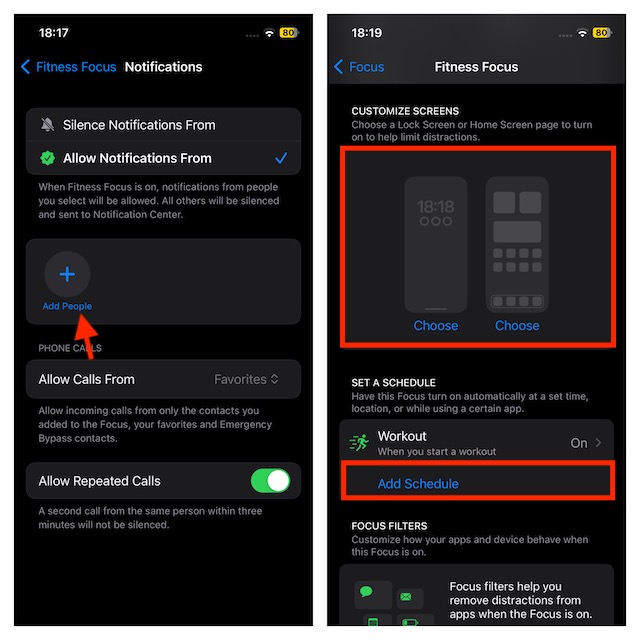 18:17

80

Fitness Focus Notifications

Silence Notifications From

Allow Notifications From

When Fitness Focus is on, notifications from people you select will be allowed. All others will be silenced and sent to Notification Center.

Add People

PHONE CALLS

Allow Calls From Favorites

Allow incoming calls from only the contacts you added to the Focus, your favorites and Emergency Bypass contacts.

Allow Repeated Calls

A second call from the same person within three minutes will not be silenced.

18:19

80

Focus Fitness Focus

CUSTOMIZE SCREENS

Choose a Lock Screen or Home Screen page to turn on to help limit distractions.

18:18

Choose Choose

SET A SCHEDULE

Have this Focus turn on automatically at a set time, location, or while using a certain app.

Workout
When you start a workout
On

Add Schedule

FOCUS FILTERS

Customize how your apps and device behave when this Focus is on.

Focus filters help you remove distractions from apps when the Focus is on.