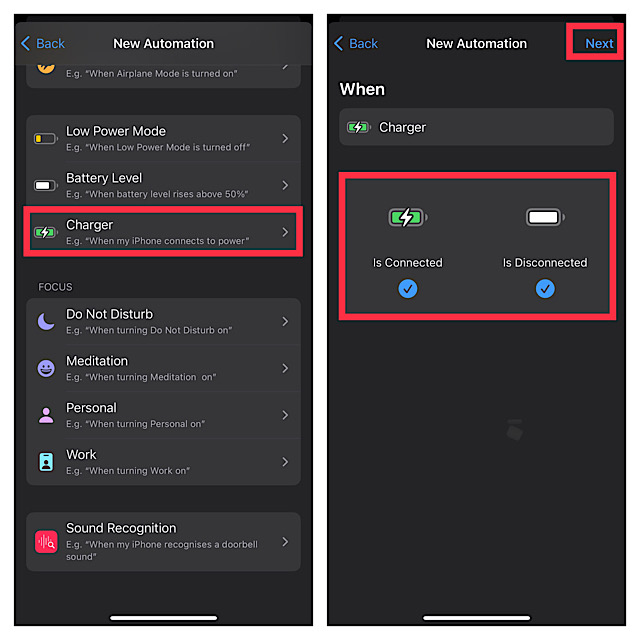 Back New Automation

E.g. "When Airplane Mode is turned on"

Low Power Mode
E.g. "When Low Power Mode is turned off"

Battery Level
E.g. "When battery level rises above 50%"

Charger
E.g. "When my iPhone connects to power"

FOCUS

Do Not Disturb
E.g. "When turning Do Not Disturb on"

Meditation
E.g. "When turning Meditation on"

Personal
E.g. "When turning Personal on"

Work
E.g. "When turning Work on"

Sound Recognition
E.g. "When my iPhone recognises a doorbell sound"

Back New Automation Next

When

Charger

Is Connected

Is Disconnected