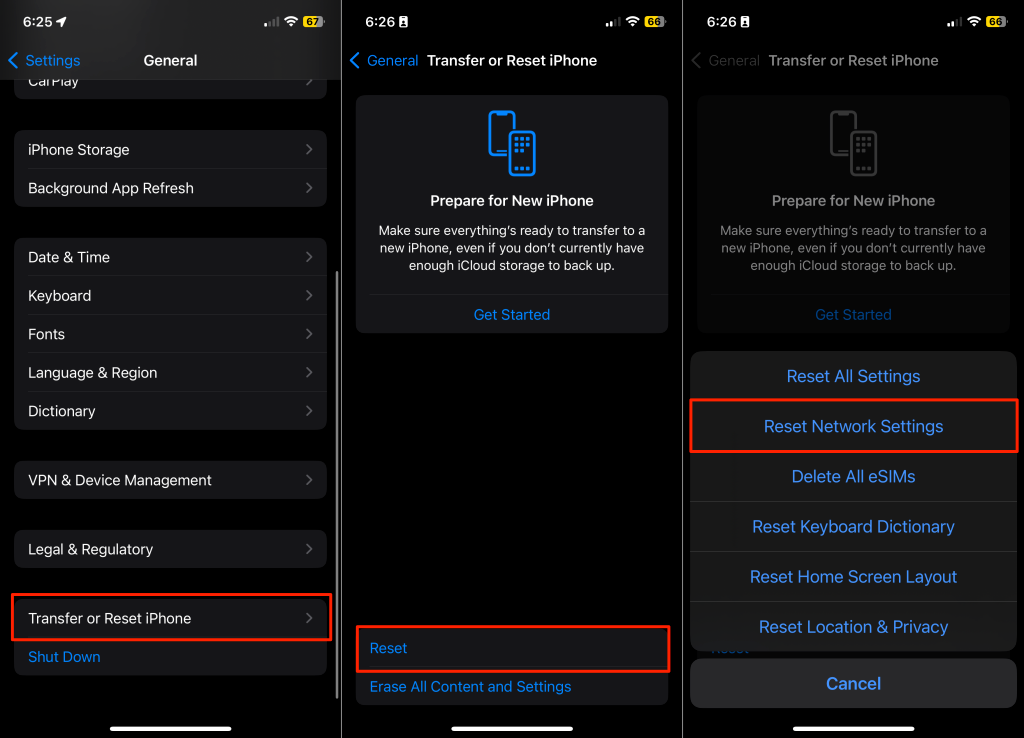 6:25 67

Settings General

CarPlay

iPhone Storage

Background App Refresh

Date & Time

Keyboard

Fonts

Language & Region

Dictionary

VPN & Device Management

Legal & Regulatory

Transfer or Reset iPhone

Shut Down

6:26 66

General Transfer or Reset iPhone

Prepare for New iPhone

Make sure everything's ready to transfer to a new iPhone, even if you don't currently have enough iCloud storage to back up.

Get Started

Reset

Erase All Content and Settings

6:26 66

General Transfer or Reset iPhone

Prepare for New iPhone

Make sure everything's ready to transfer to a new iPhone, even if you don't currently have enough iCloud storage to back up.

Get Started

Reset All Settings

Reset Network Settings

Delete All eSIMs

Reset Keyboard Dictionary

Reset Home Screen Layout

Reset Location & Privacy

Cancel