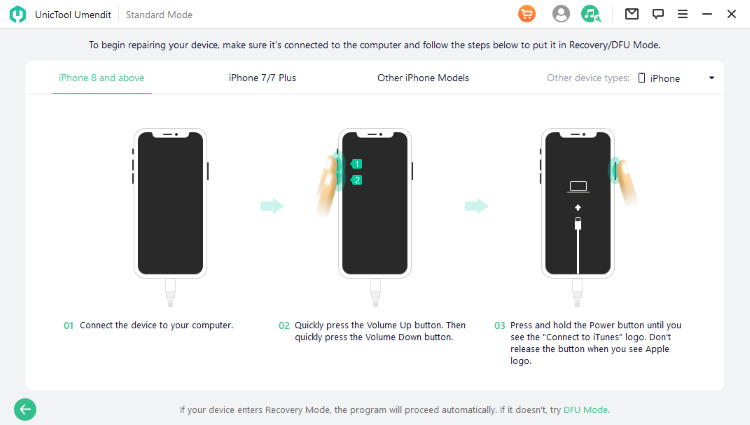 UnicTool Umendit | Standard Mode

To begin repairing your device, make sure it's connected to the computer and follow the steps below to put it in Recovery/DFU Mode.

iPhone 8 and above

iPhone 7/7 Plus

Other iPhone Models

Other device types: iPhone

1

2

01 Connect the device to your computer.

02 Quickly press the Volume Up button. Then quickly press the Volume Down button.

03 Press and hold the Power button until you see the "Connect to iTunes" logo. Don't release the button when you see Apple logo.

If your device enters Recovery Mode, the program will proceed automatically. If it doesn't, try DFU Mode.